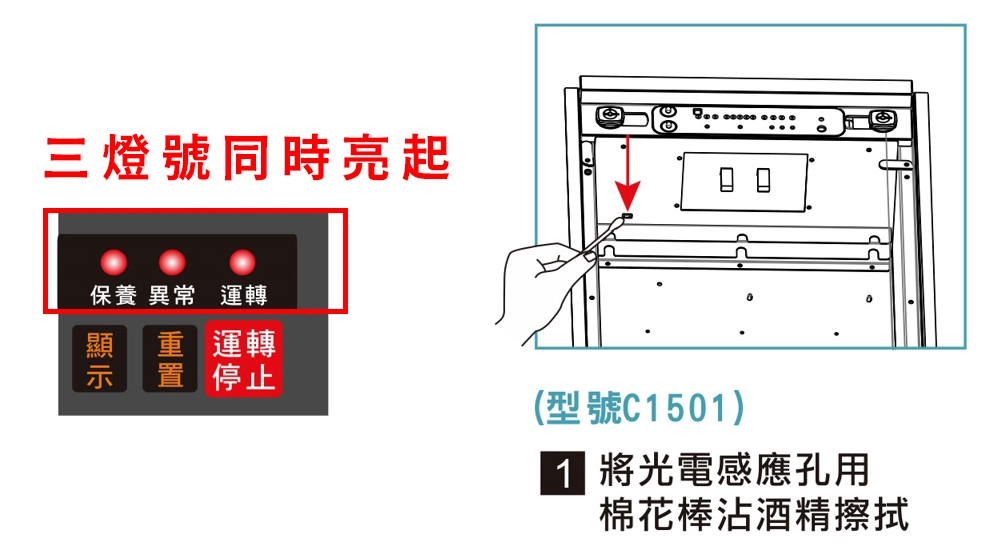 三燈號同時亮起

保養 異常 運轉

顯示 重置 運轉停止

(型號C1501)

1 將光電感應孔用棉花棒沾酒精擦拭