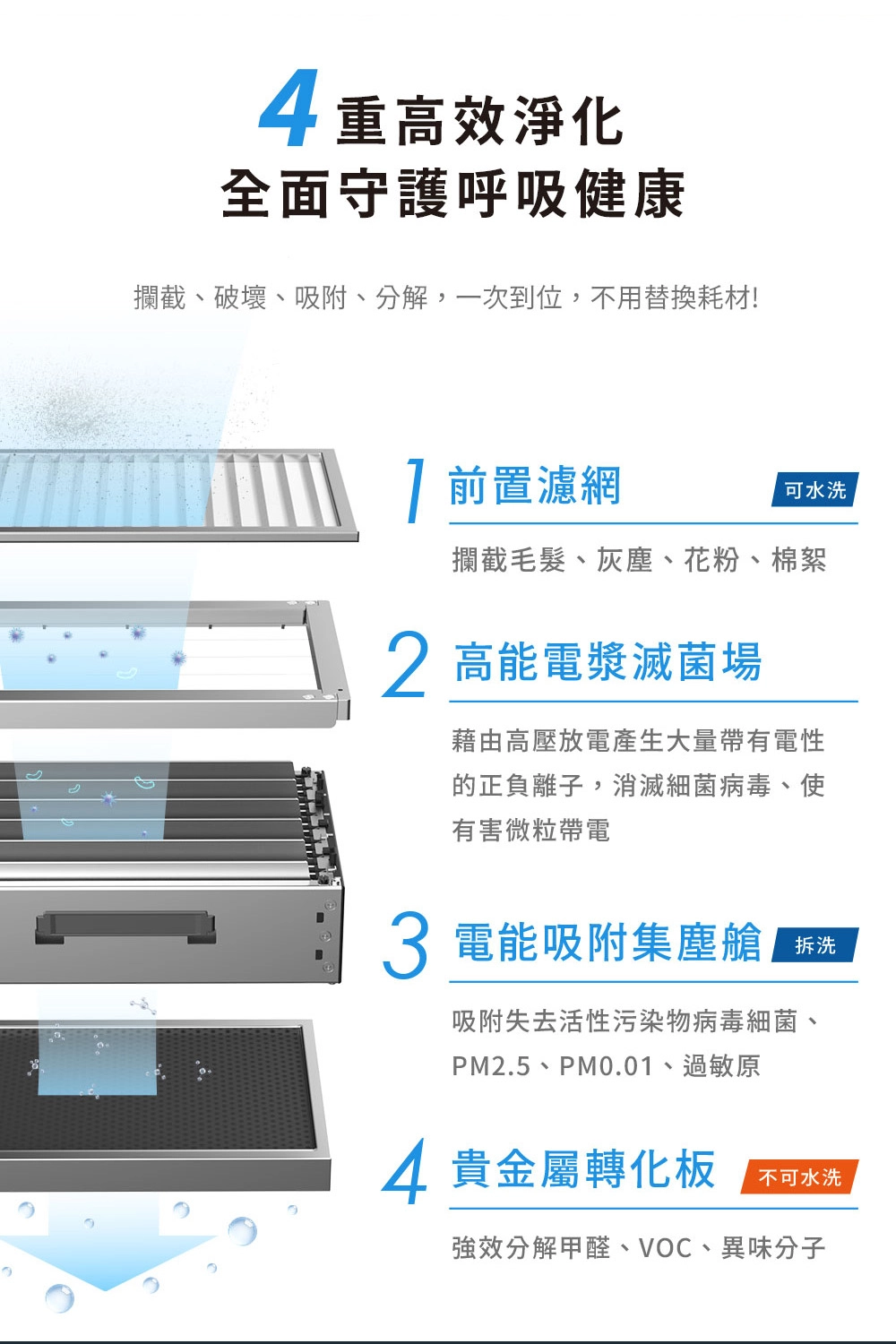 4 重高效淨化
全面守護呼吸健康

攔截、破壞、吸附、分解，一次到位，不用替換耗材!

1 前置濾網 可水洗

攔截毛髮、灰塵、花粉、棉絮

2 高能電漿滅菌場

藉由高壓放電產生大量帶有電性的正負離子，消滅細菌病毒、使有害微粒帶電

3 電能吸附集塵艙 拆洗

吸附失去活性污染物病毒細菌、PM2.5、PM0.01、過敏原

4 貴金屬轉化板 不可水洗

強效分解甲醛、VOC、異味分子