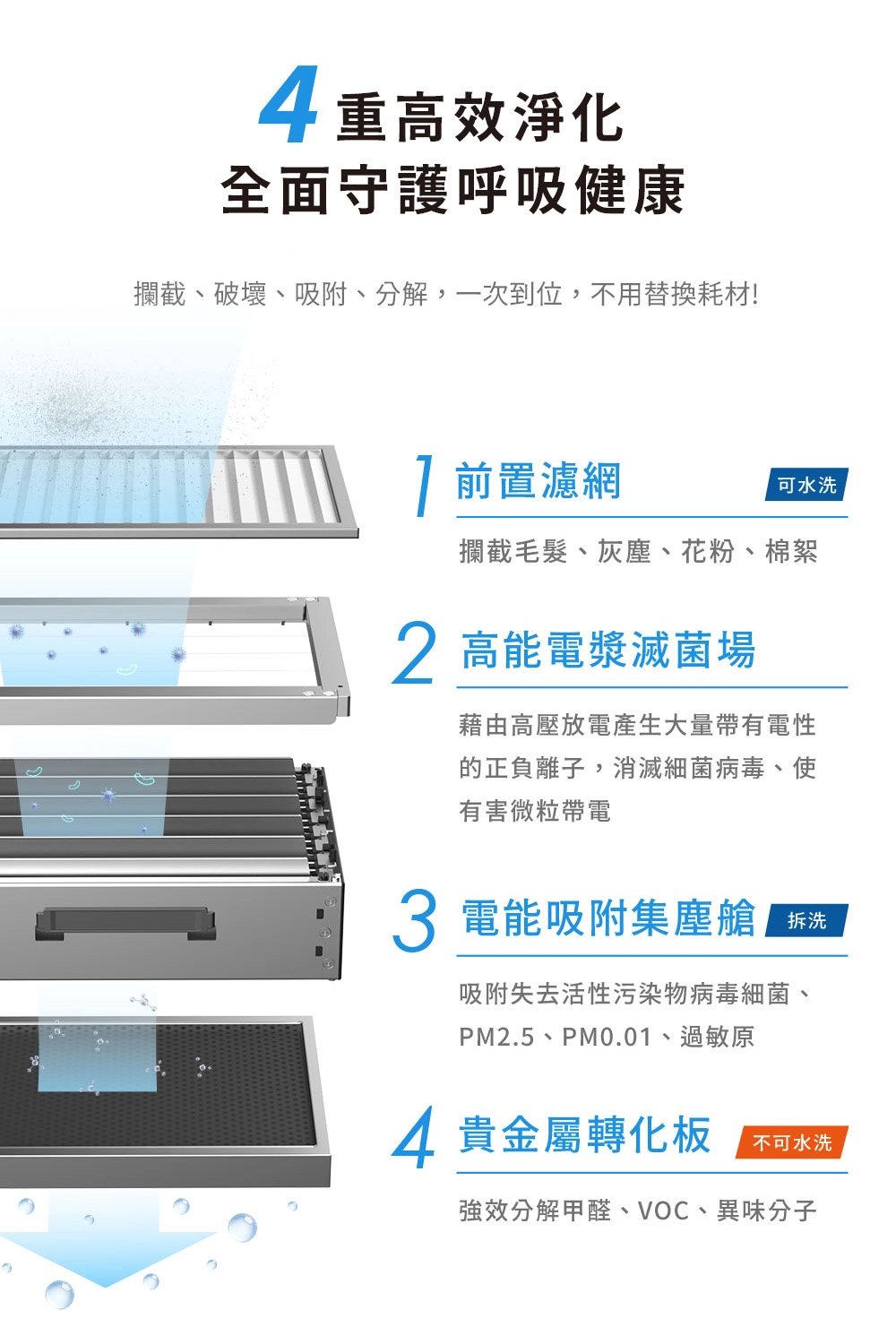 4 重高效淨化
全面守護呼吸健康

攔截、破壞、吸附、分解，一次到位，不用替換耗材!

1 前置濾網 可水洗

攔截毛髮、灰塵、花粉、棉絮

2 高能電漿滅菌場

藉由高壓放電產生大量帶有電性的正負離子，消滅細菌病毒、使有害微粒帶電

3 電能吸附集塵艙 拆洗

吸附失去活性污染物病毒細菌、PM2.5、PM0.01、過敏原

4 貴金屬轉化板 不可水洗

強效分解甲醛、VOC、異味分子