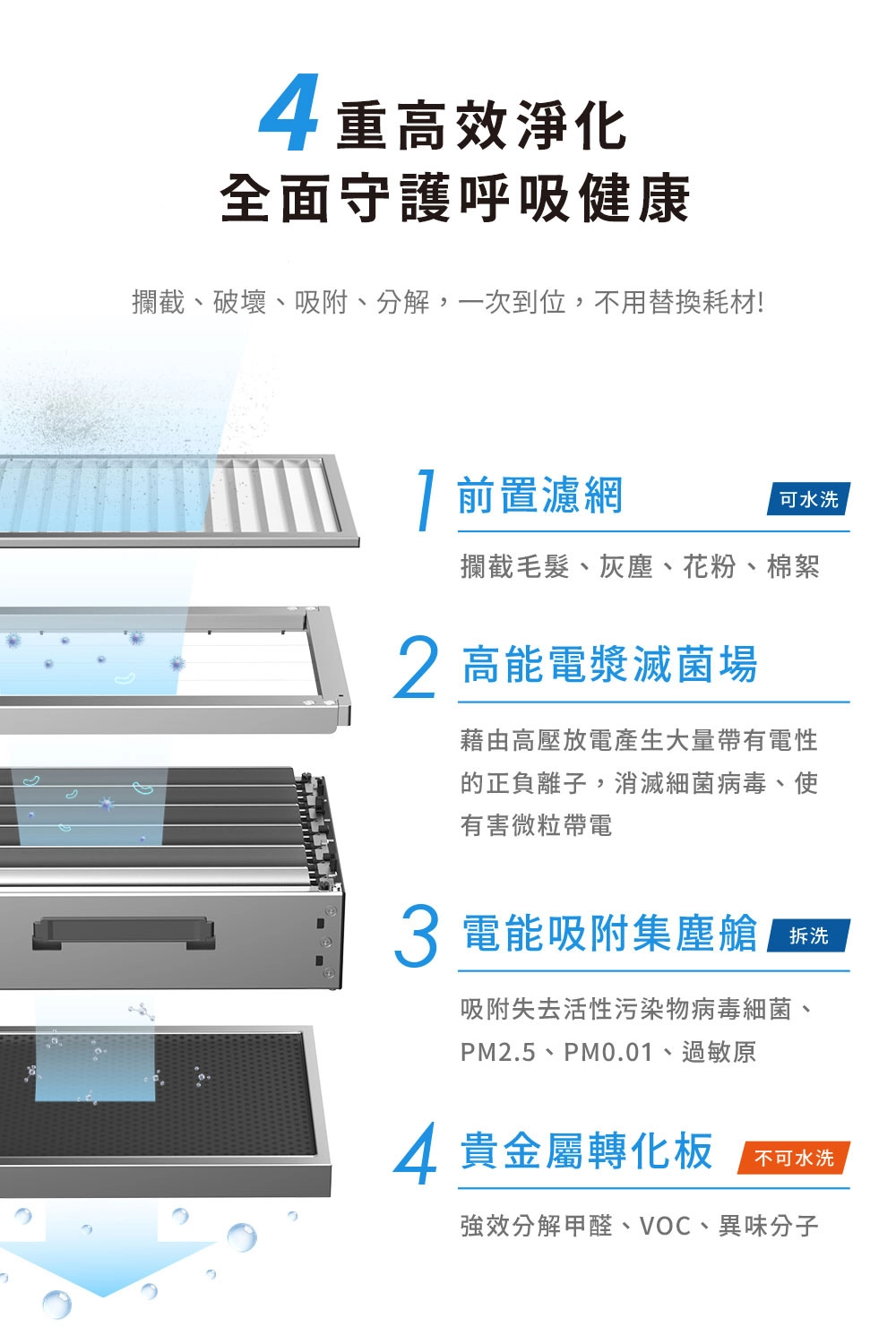 4 重高效淨化
全面守護呼吸健康

攔截、破壞、吸附、分解，一次到位，不用替換耗材!

1 前置濾網 可水洗

攔截毛髮、灰塵、花粉、棉絮

2 高能電漿滅菌場

藉由高壓放電產生大量帶有電性的正負離子，消滅細菌病毒、使有害微粒帶電

3 電能吸附集塵艙 拆洗

吸附失去活性污染物病毒細菌、PM2.5、PM0.01、過敏原

4 貴金屬轉化板 不可水洗

強效分解甲醛、VOC、異味分子