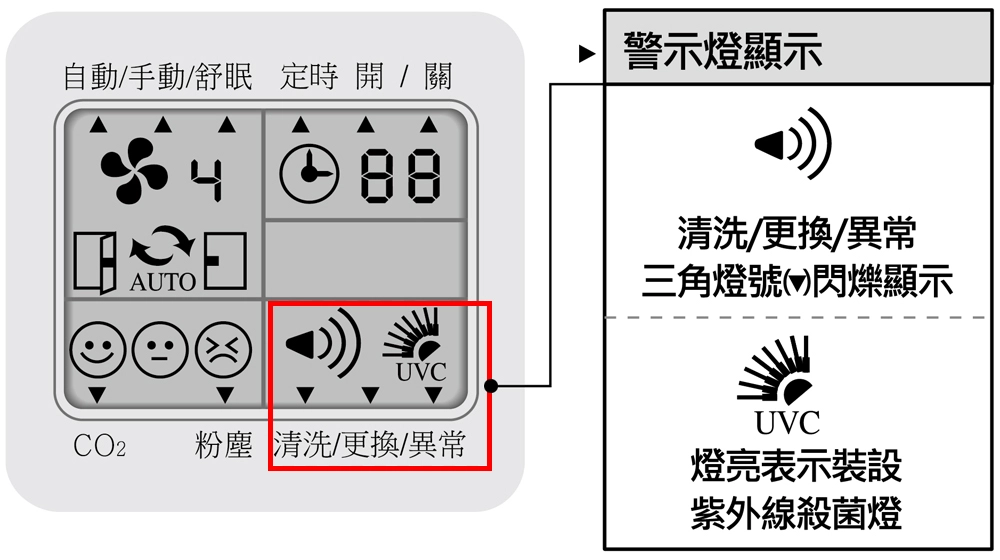 自動/手動/舒眠 定時 開 / 關

4

88

AUTO

UVC

$CO_2$ 粉塵 清洗/更換/異常

警示燈顯示

清洗/更換/異常
三角燈號(▼)閃爍顯示

UVC
燈亮表示裝設
紫外線殺菌燈