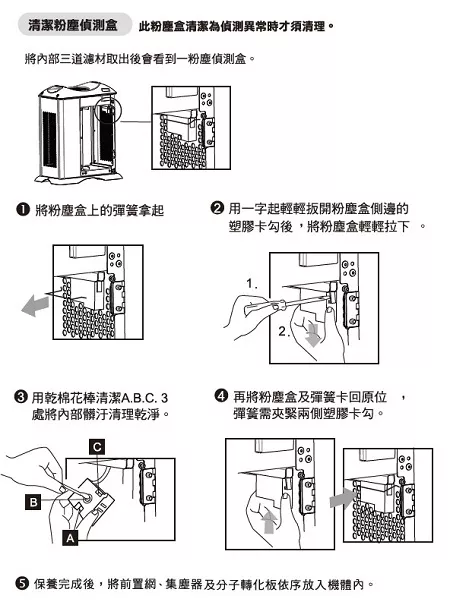 清潔粉塵偵測盒　此粉塵盒清潔為偵測異常時才須清理。

將內部三道濾材取出後會看到一粉塵偵測盒。

❶ 將粉塵盒上的彈簧拿起

❷ 用一字起輕輕扳開粉塵盒側邊的塑膠卡勾後，將粉塵盒輕輕拉下 。

1.

2.

❸ 用乾棉花棒清潔A.B.C. 3處將內部髒汙清理乾淨。

C

B

A

❹ 再將粉塵盒及彈簧卡回原位 ，彈簧需夾緊兩側塑膠卡勾。

❺ 保養完成後，將前置網、集塵器及分子轉化板依序放入機體內。